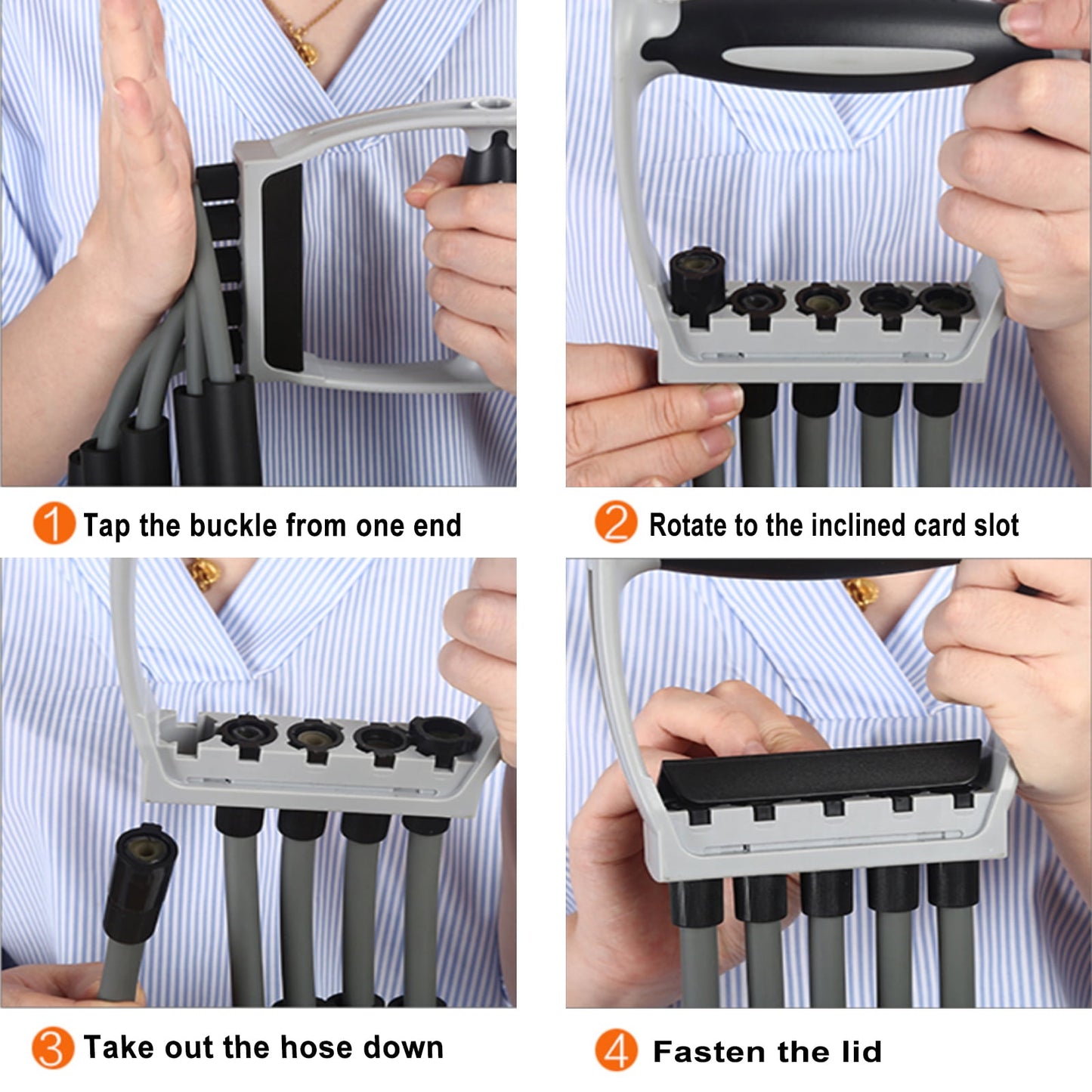 1 Tap the buckle from one end

2 Rotate to the inclined card slot

3 Take out the hose down

4 Fasten the lid